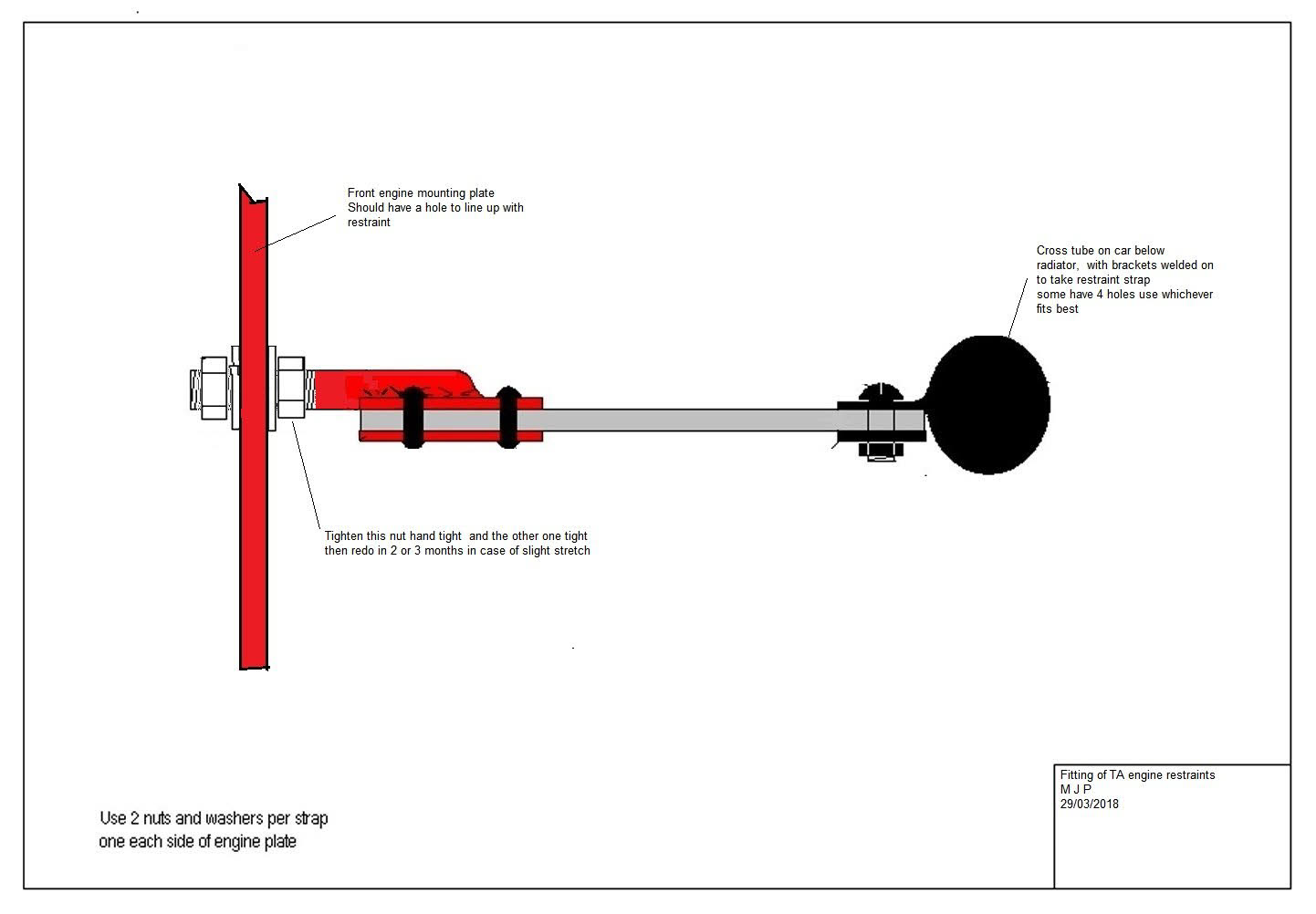 Front engine mounting plate
Should have a hole to line up with restraint

Cross tube on car below radiator, with brackets welded on to take restraint strap
some have 4 holes use whichever fits best

Tighten this nut hand tight and the other one tight
then redo in 2 or 3 months in case of slight stretch

Use 2 nuts and washers per strap
one each side of engine plate

Fitting of TA engine restraints
M J P
29/03/2018